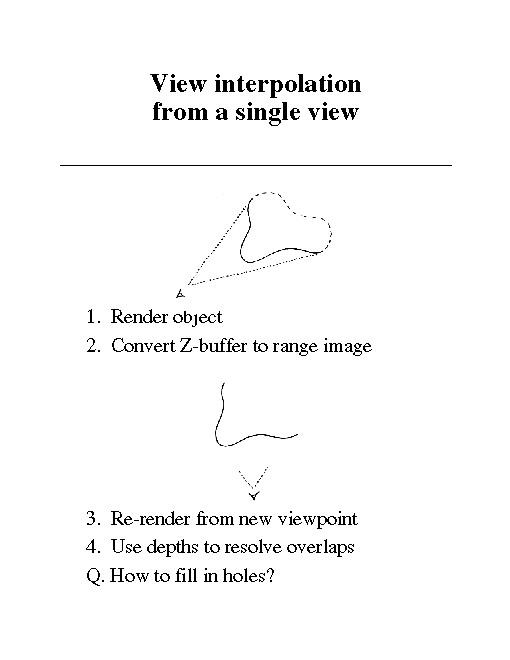 View interpolation
from a single view

1. Render object
2. Convert Z-buffer to range image

3. Re-render from new viewpoint
4. Use depths to resolve overlaps
Q. How to fill in holes?