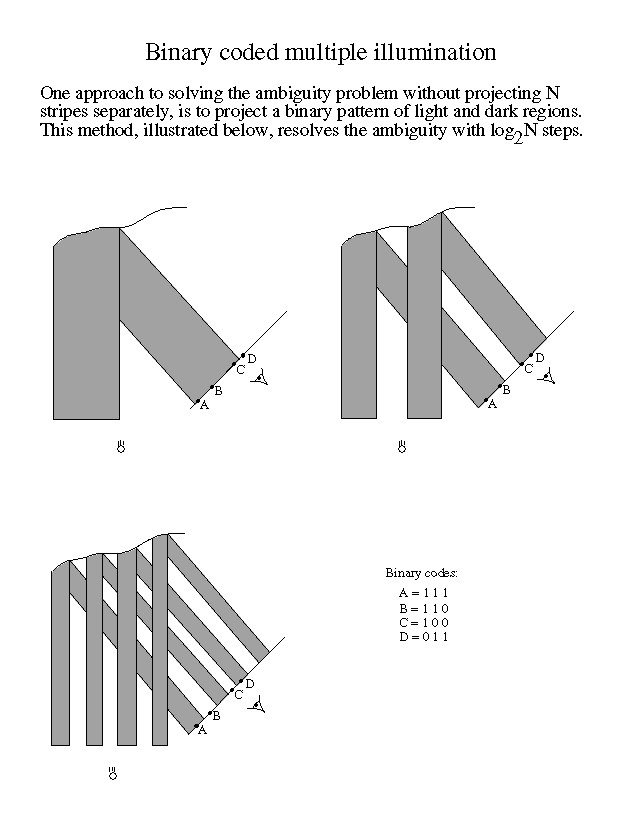 Binary coded multiple illumination

One approach to solving the ambiguity problem without projecting N stripes separately, is to project a binary pattern of light and dark regions. This method, illustrated below, resolves the ambiguity with $\log_2 N$ steps.

D
C
B
A

D
C
B
A

D
C
B
A

Binary codes:
A = 1 1 1
B = 1 1 0
C = 1 0 0
D = 0 1 1