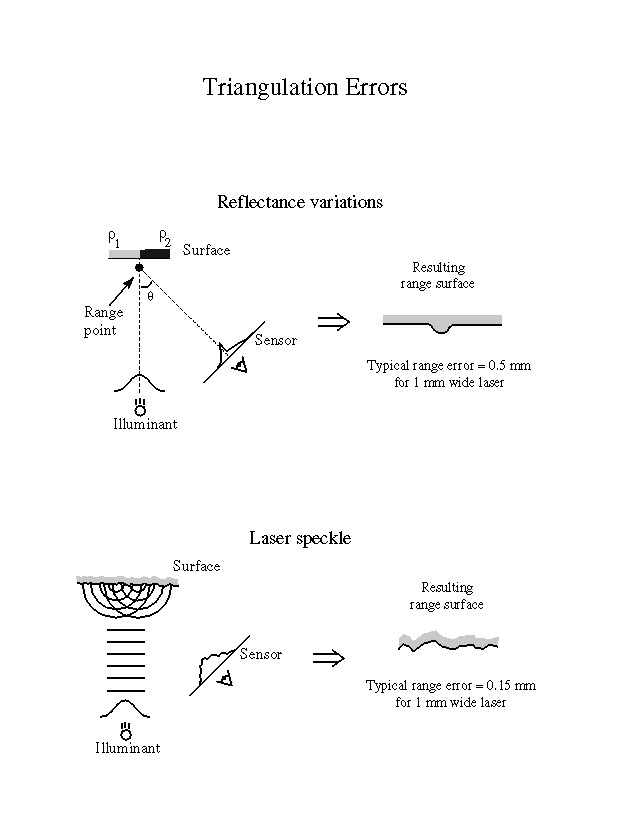 Triangulation Errors

Reflectance variations

$\rho_1$ $\rho_2$ Surface

Range point

$\theta$

Sensor

Illuminant

$\Rightarrow$

Resulting range surface

Typical range error = 0.5 mm for 1 mm wide laser

Laser speckle

Surface

Sensor

Illuminant

$\Rightarrow$

Resulting range surface

Typical range error = 0.15 mm for 1 mm wide laser