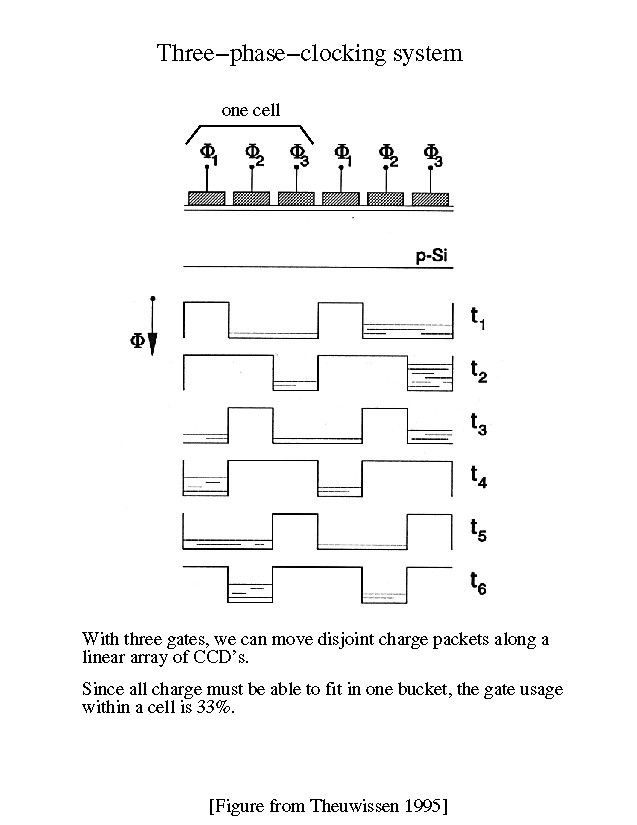 Three–phase–clocking system

one cell

$\Phi_1$ $\Phi_2$ $\Phi_3$ $\Phi_1$ $\Phi_2$ $\Phi_3$

p-Si

$\Phi$

$t_1$

$t_2$

$t_3$

$t_4$

$t_5$

$t_6$

With three gates, we can move disjoint charge packets along a linear array of CCD's.

Since all charge must be able to fit in one bucket, the gate usage within a cell is 33%.

[Figure from Theuwissen 1995]