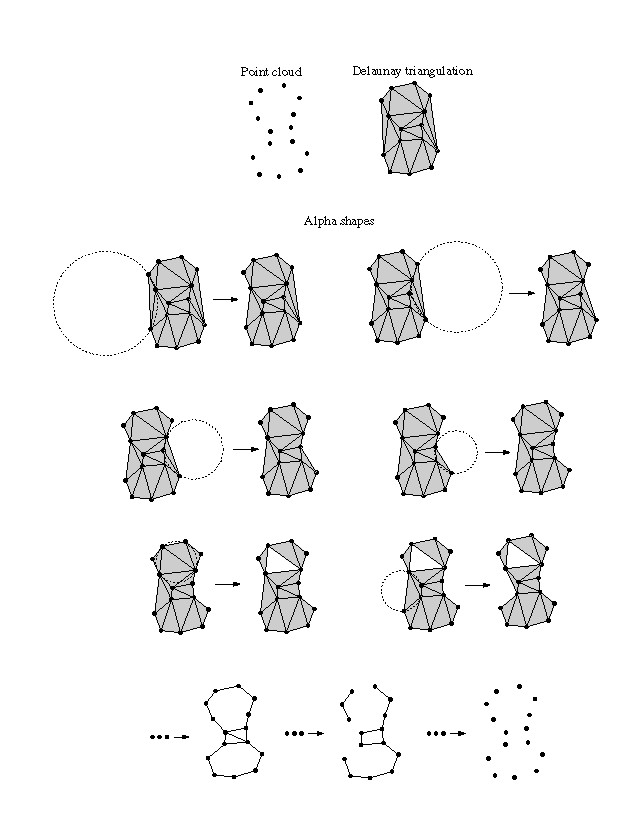 Point cloud

Delaunay triangulation

Alpha shapes