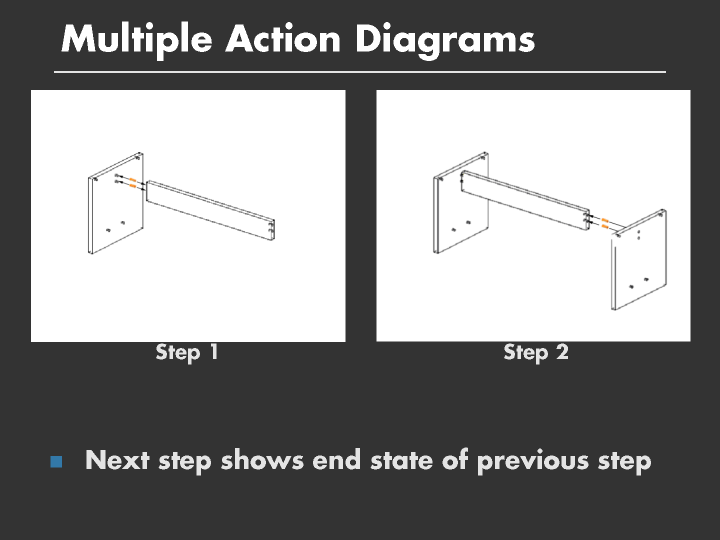 Multiple Action Diagrams

Step 1

Step 2

Next step shows end state of previous step